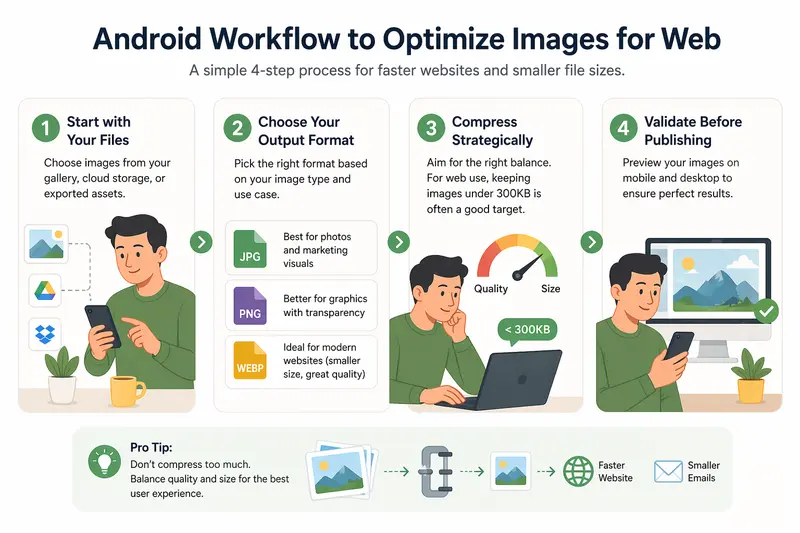 Android Workflow to Optimize Images for Web

A simple 4-step process for faster websites and smaller file sizes.

1 Start with Your Files

Choose images from your gallery, cloud storage, or exported assets.

2 Choose Your Output Format

Pick the right format based on your image type and use case.

JPG Best for photos and marketing visuals

PNG Better for graphics with transparency

WEBP Ideal for modern websites (smaller size, great quality)

3 Compress Strategically

Aim for the right balance. For web use, keeping images under 300KB is often a good target.

Quality Size

< 300KB

4 Validate Before Publishing

Preview your images on mobile and desktop to ensure perfect results.

Pro Tip:
Don't compress too much. Balance quality and size for the best user experience.

Faster Website

Smaller Emails